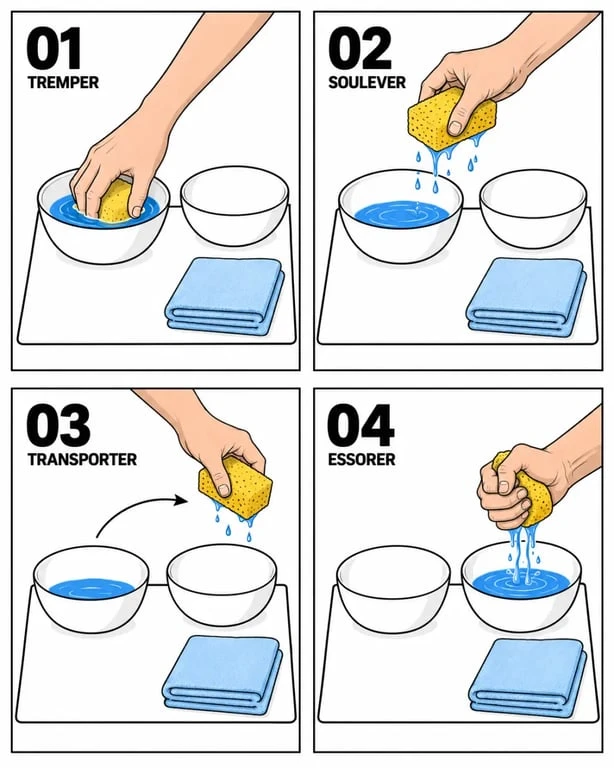 01
TREMPER

02
SOULEVER

03
TRANSPORTER

04
ESSORER